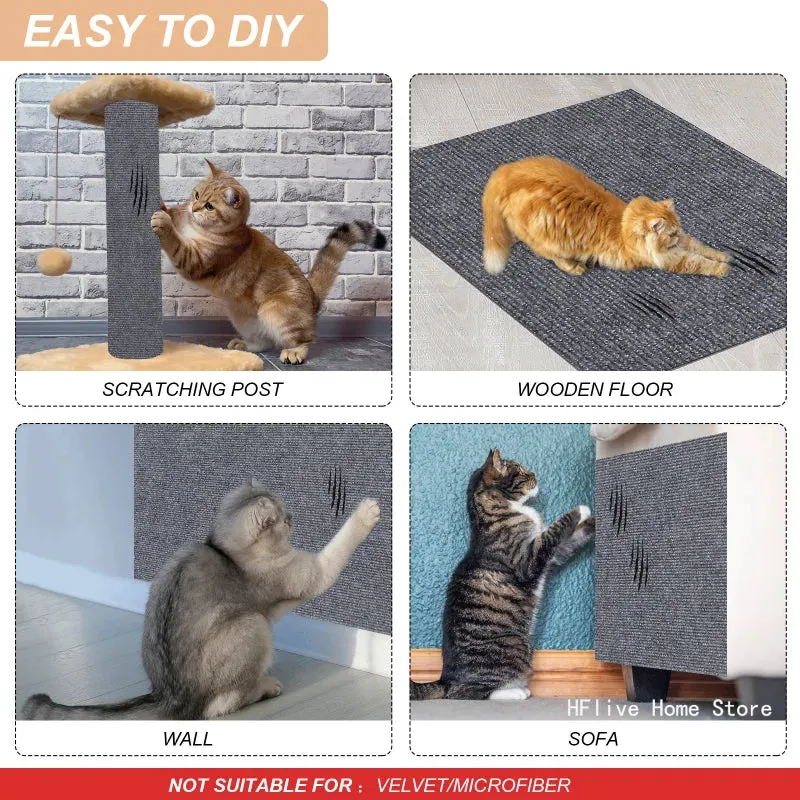 EASY TO DIY

SCRATCHING POST

WOODEN FLOOR

WALL

HFlive Home Store

SOFA

NOT SUITABLE FOR : VELVET/MICROFIBER