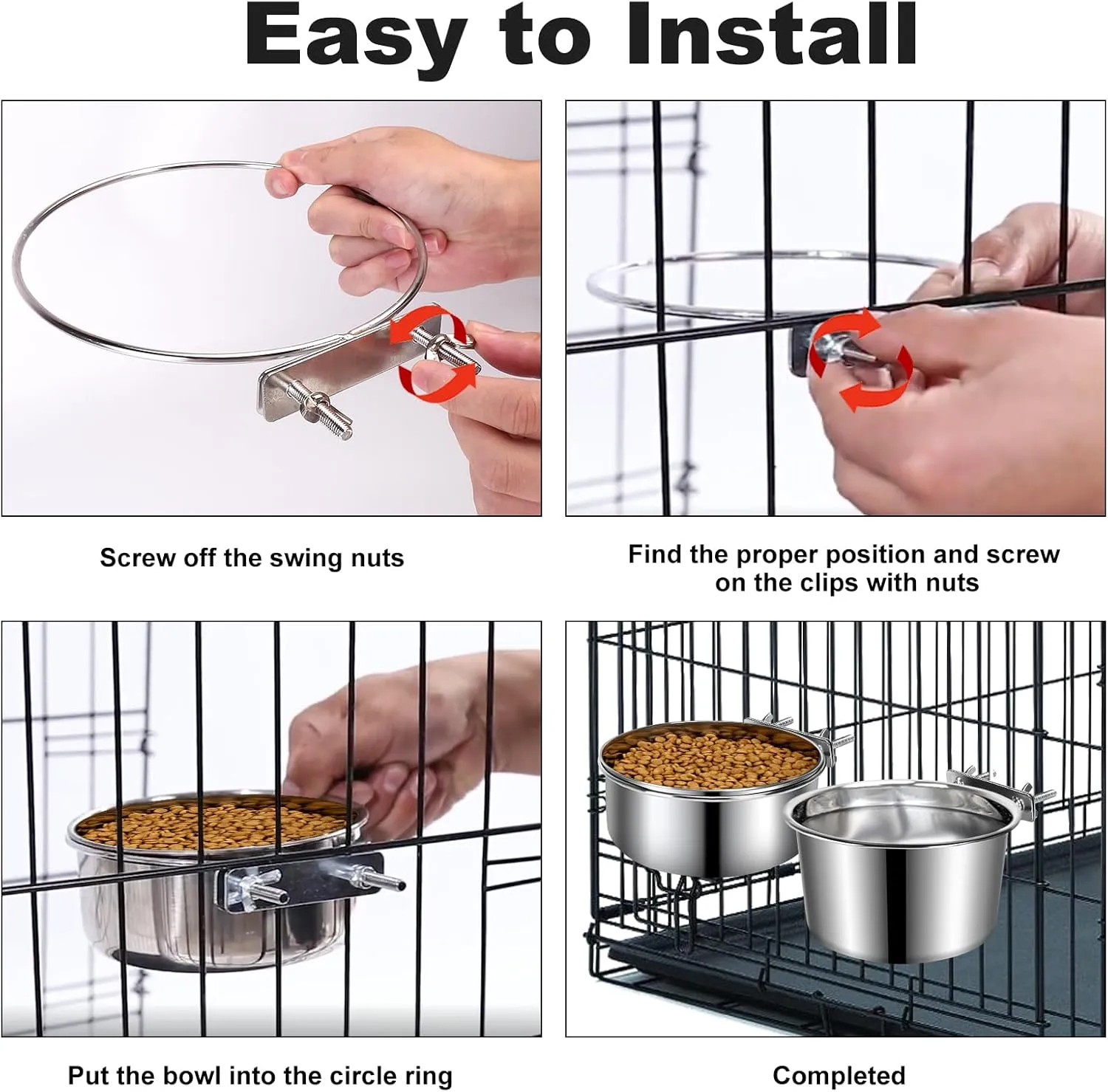 Easy to Install

Screw off the swing nuts

Find the proper position and screw on the clips with nuts

Put the bowl into the circle ring

Completed